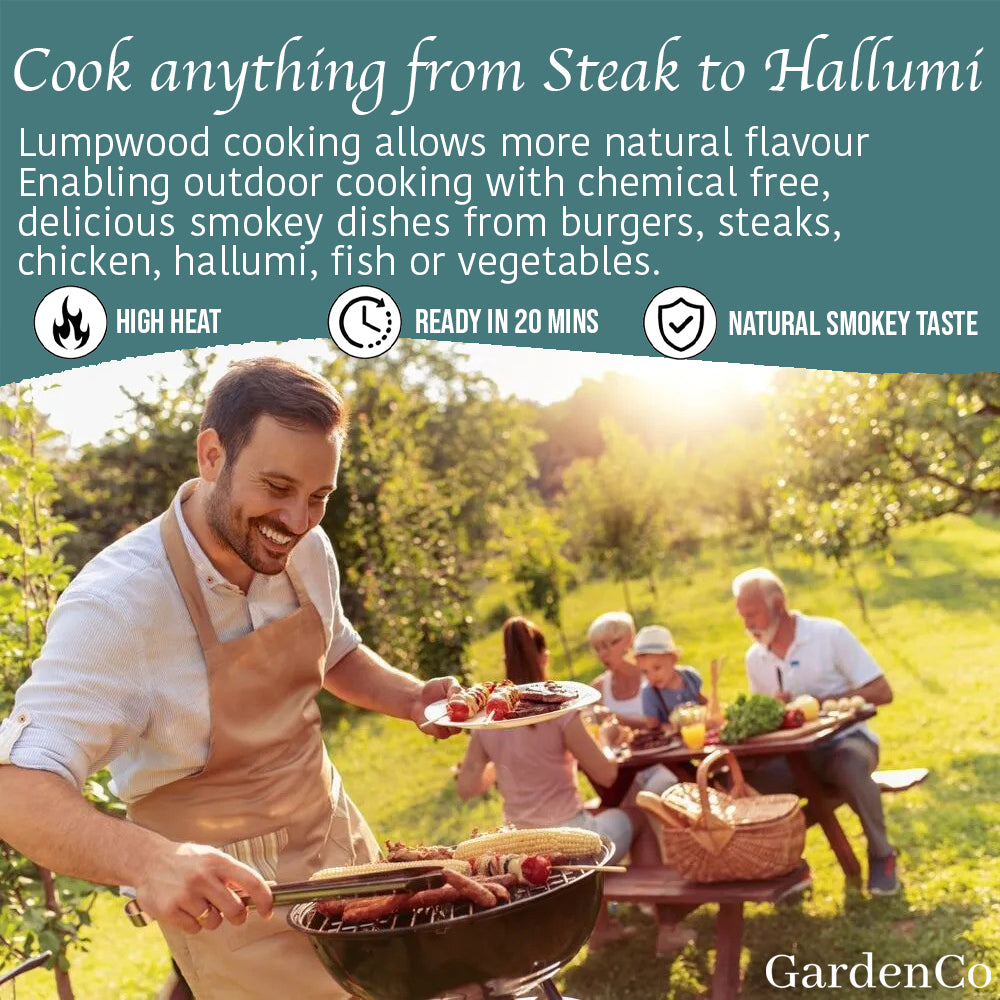 Cook anything from Steak to Hallumi

Lumpwood cooking allows more natural flavour Enabling outdoor cooking with chemical free, delicious smokey dishes from burgers, steaks, chicken, hallumi, fish or vegetables.

HIGH HEAT
READY IN 20 MINS
NATURAL SMOKEY TASTE

GardenCo